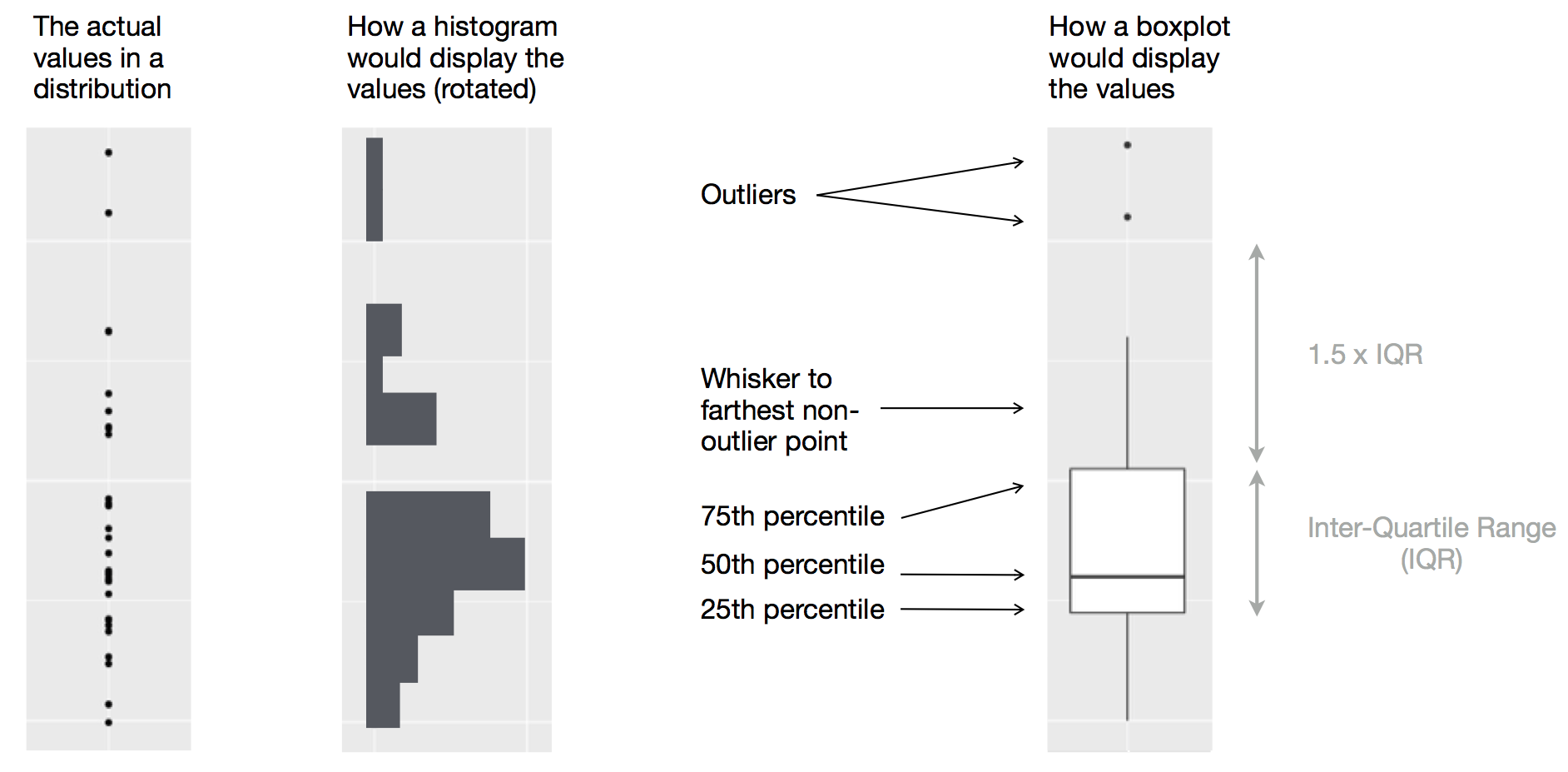 The actual values in a distribution

How a histogram would display the values (rotated)

How a boxplot would display the values

Outliers

Whisker to farthest non-outlier point

75th percentile

50th percentile

25th percentile

1.5 x IQR

Inter-Quartile Range (IQR)